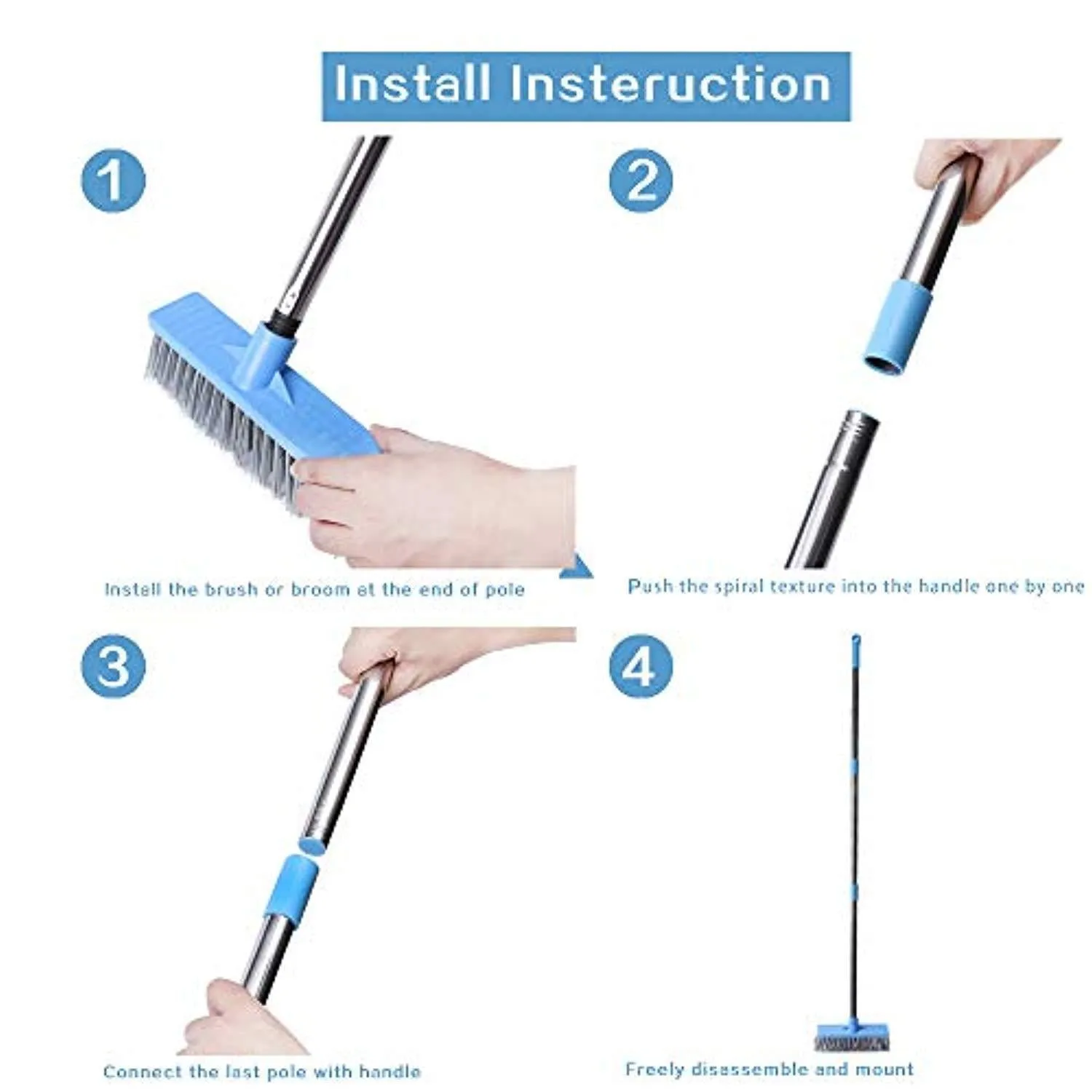 Install Insteruction

1

Install the brush or broom at the end of pole

2

Push the spiral texture into the handle one by one

3

Connect the last pole with handle

4

Freely disassemble and mount