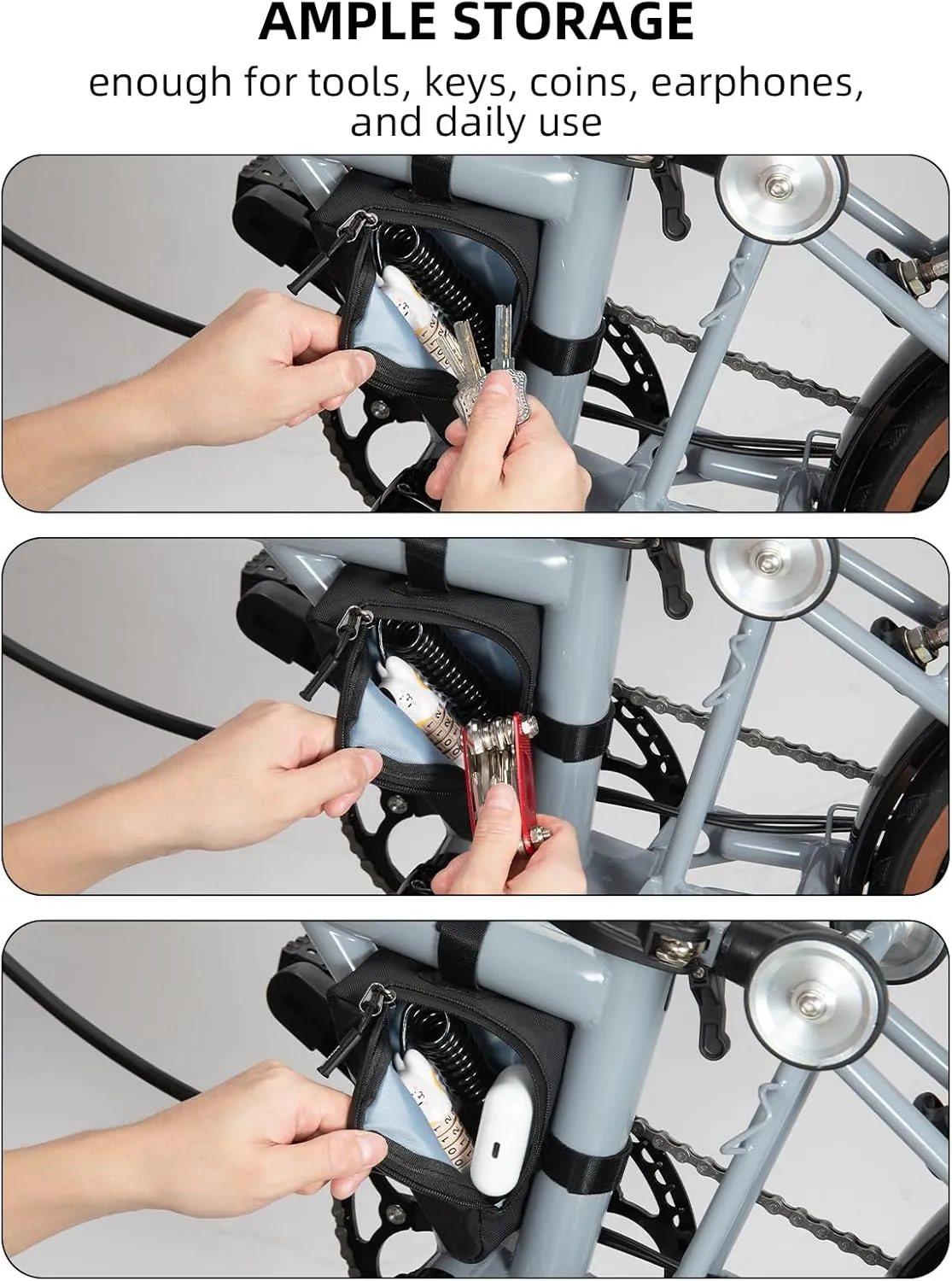 AMPLE STORAGE

enough for tools, keys, coins, earphones, and daily use